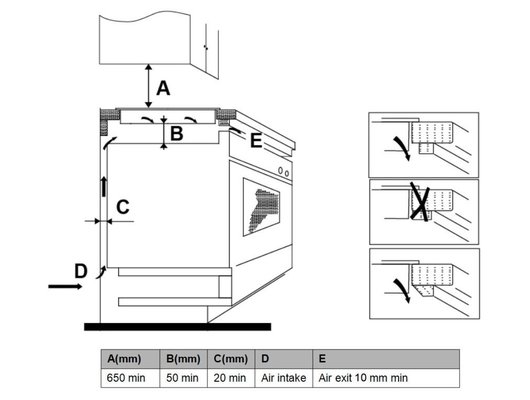 A

B

E

C

D

| A(mm) | B(mm) | C(mm) | D | E |
|---|---|---|---|---|
| 650 min | 50 min | 20 min | Air intake | Air exit 10 mm min |